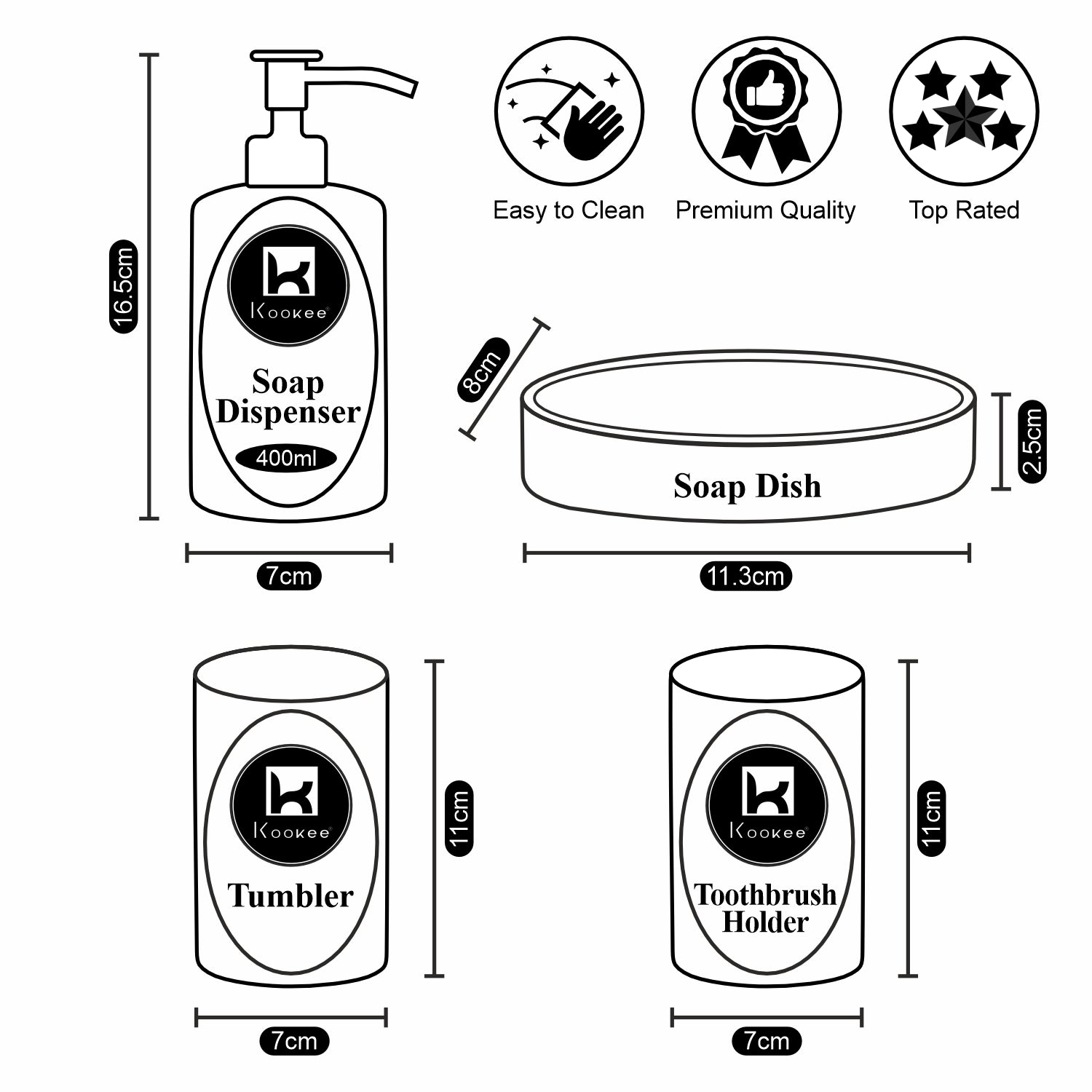 16.5cm

Kookee

Soap Dispenser

400ml

7cm

Easy to Clean

Premium Quality

Top Rated

8cm

Soap Dish

2.5cm

11.3cm

Kookee

Tumbler

11cm

7cm

Kookee

Toothbrush Holder

11cm

7cm