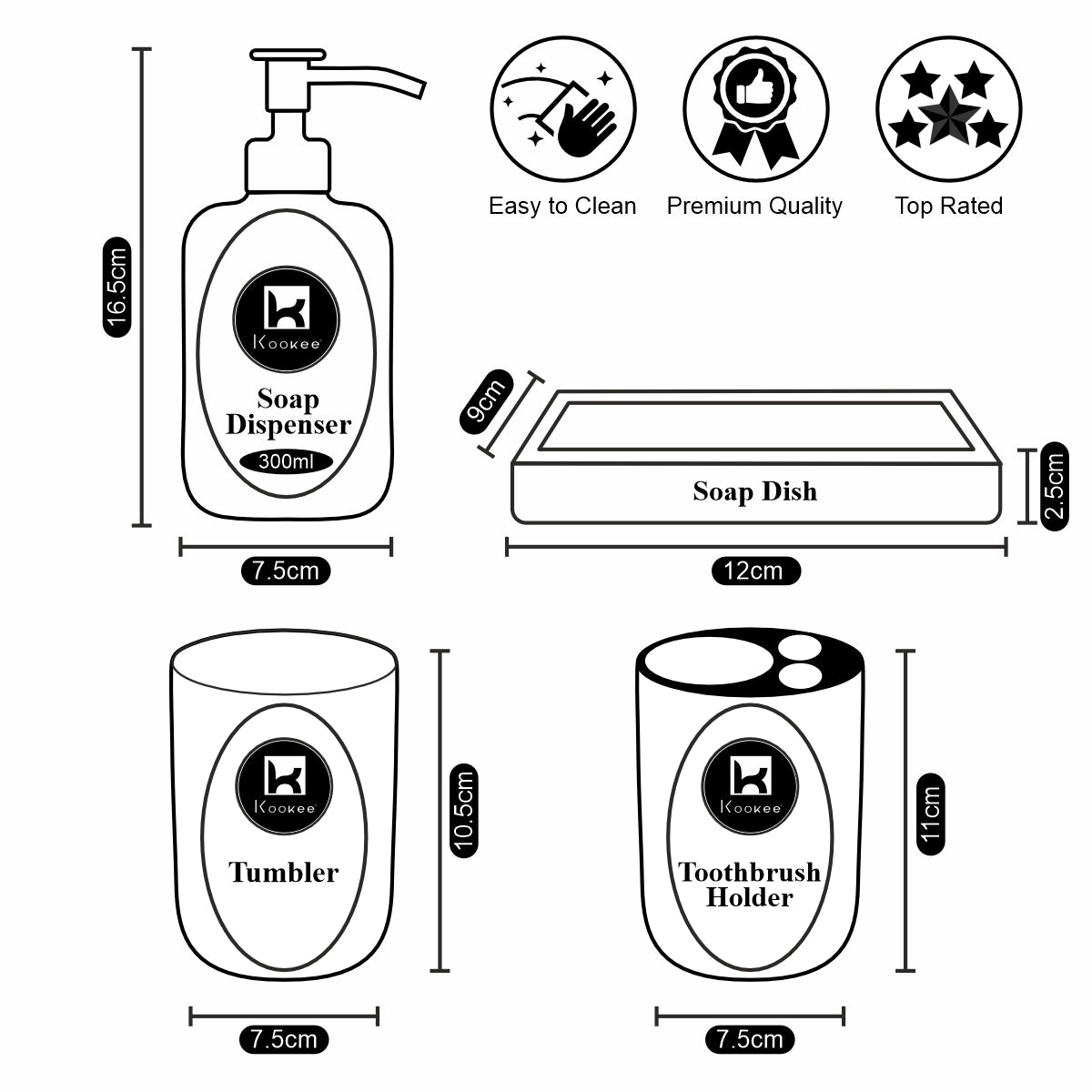 16.5cm

Kookee

Soap Dispenser

300ml

7.5cm

Easy to Clean

Premium Quality

Top Rated

9cm

Soap Dish

2.5cm

12cm

Kookee

Tumbler

10.5cm

7.5cm

Kookee

Toothbrush Holder

11cm

7.5cm