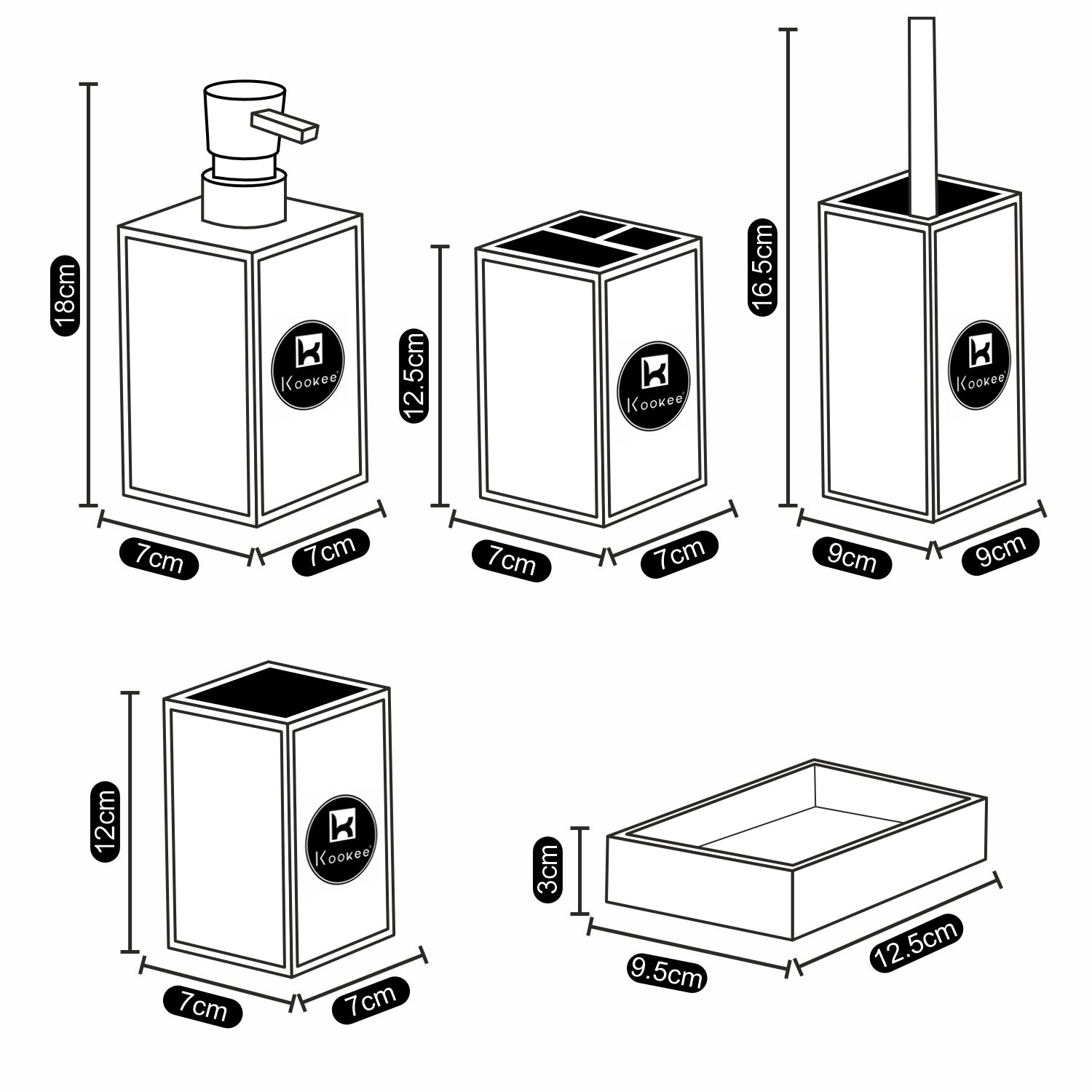 18cm
Kookee
7cm
7cm

12.5cm
Kookee
7cm
7cm

16.5cm
Kookee
9cm
9cm

12cm
Kookee
7cm
7cm

3cm
9.5cm
12.5cm