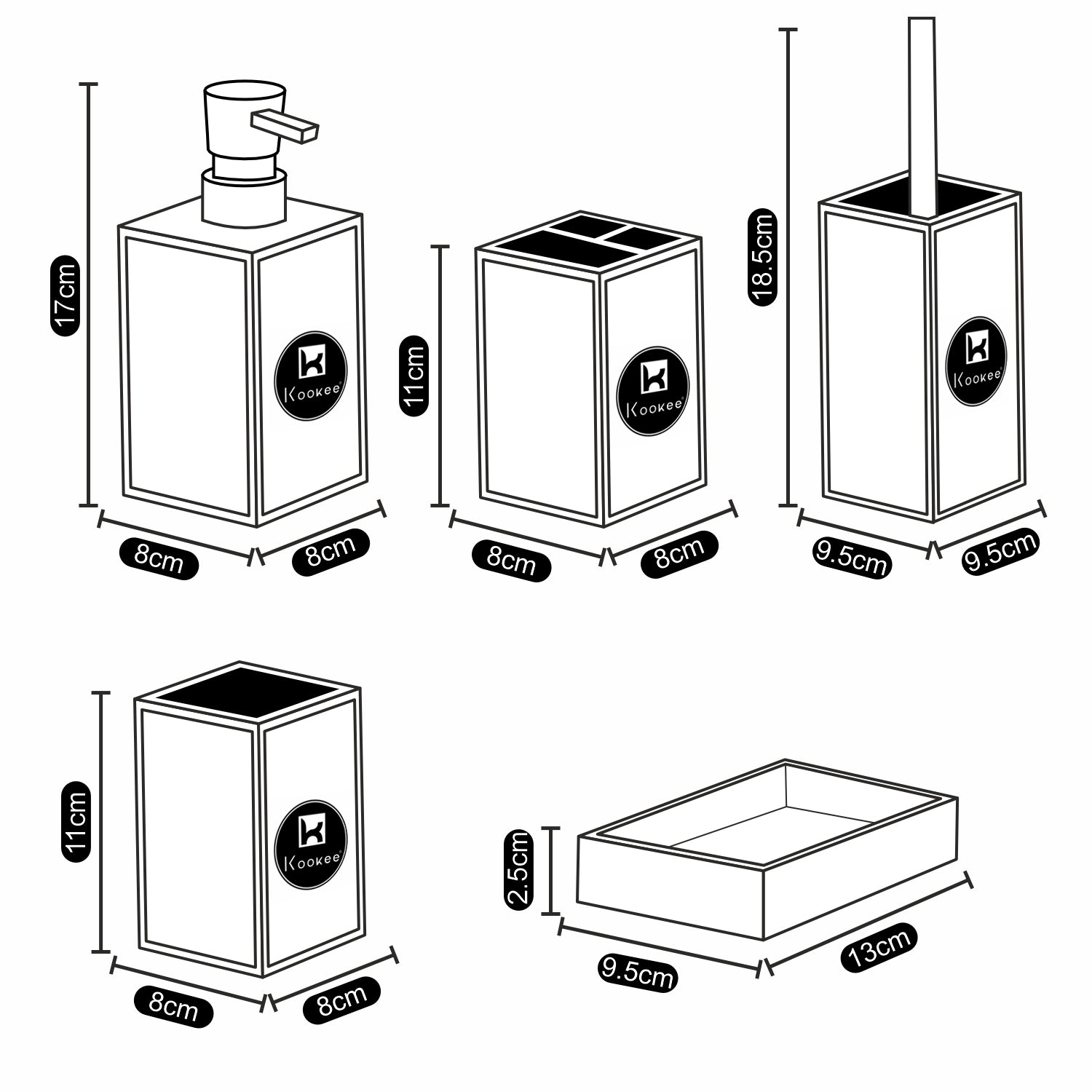 17cm

Kookee

8cm
8cm

11cm

Kookee

8cm
8cm

18.5cm

Kookee

9.5cm
9.5cm

11cm

Kookee

8cm
8cm

2.5cm
9.5cm
13cm