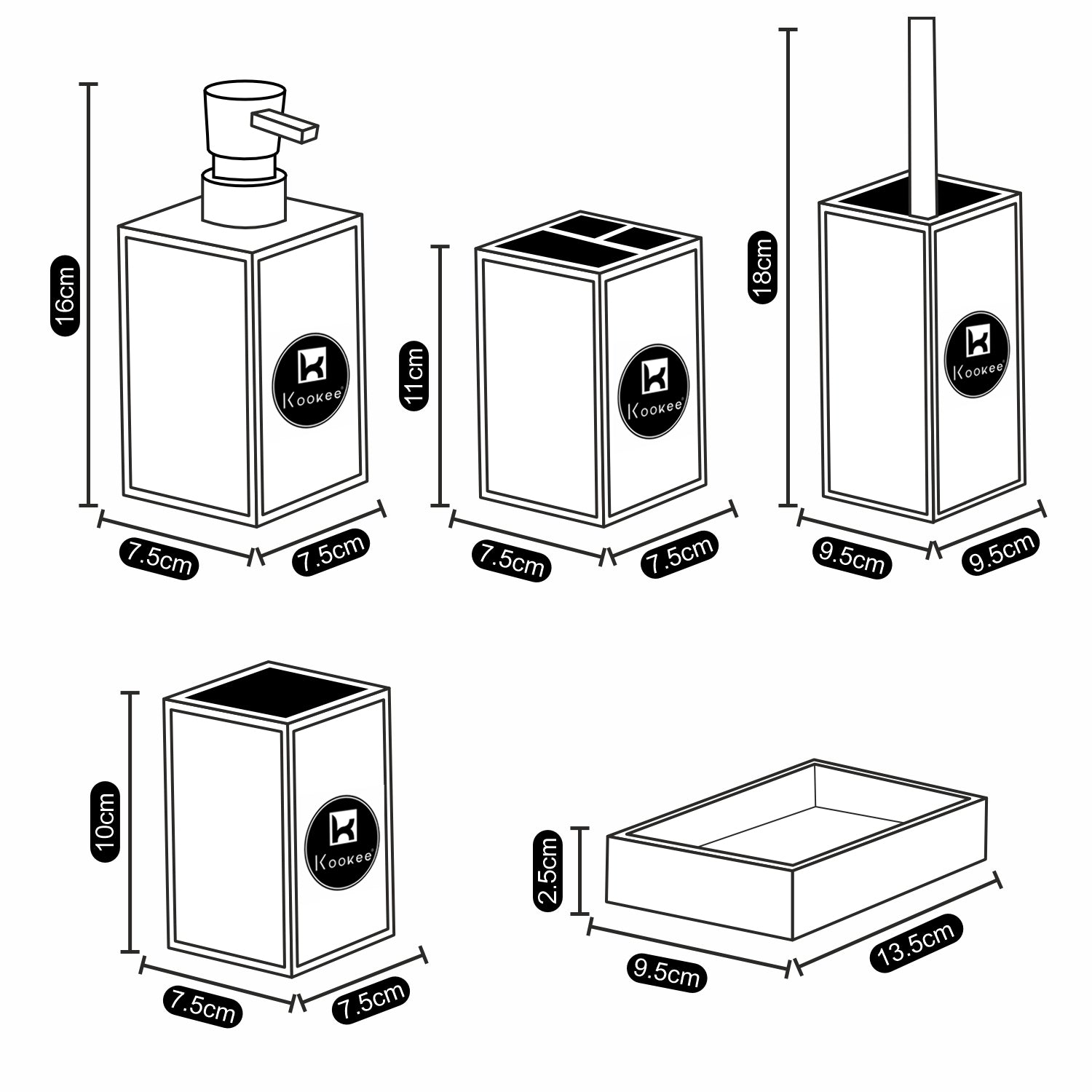 16cm
Kookee
7.5cm
7.5cm

11cm
Kookee
7.5cm
7.5cm

18cm
Kookee
9.5cm
9.5cm

10cm
Kookee
7.5cm
7.5cm

2.5cm
9.5cm
13.5cm