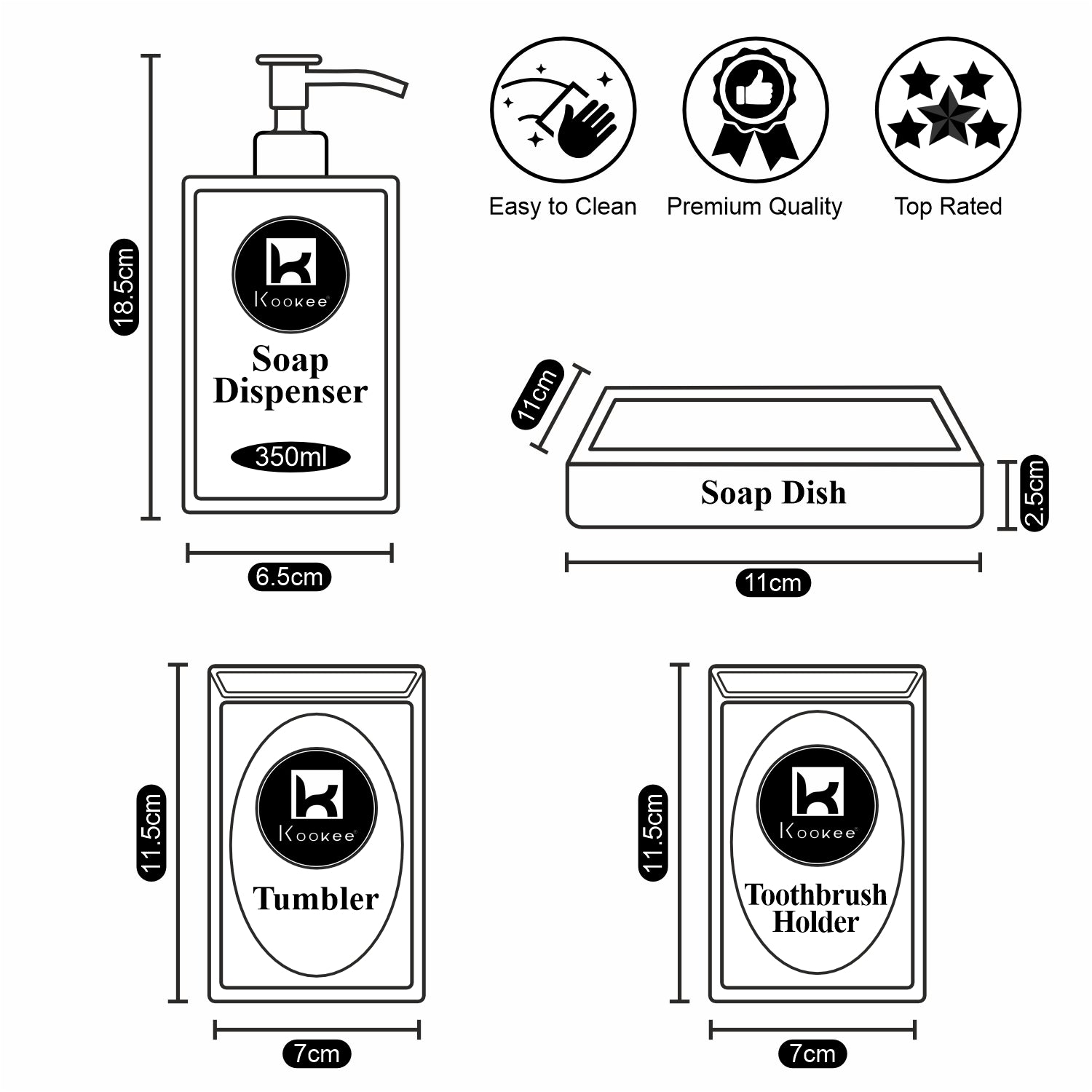 18.5cm

Kookee

Soap Dispenser

350ml

6.5cm

Easy to Clean

Premium Quality

Top Rated

11cm

Soap Dish

2.5cm

11cm

11.5cm

Kookee

Tumbler

7cm

11.5cm

Kookee

Toothbrush Holder

7cm