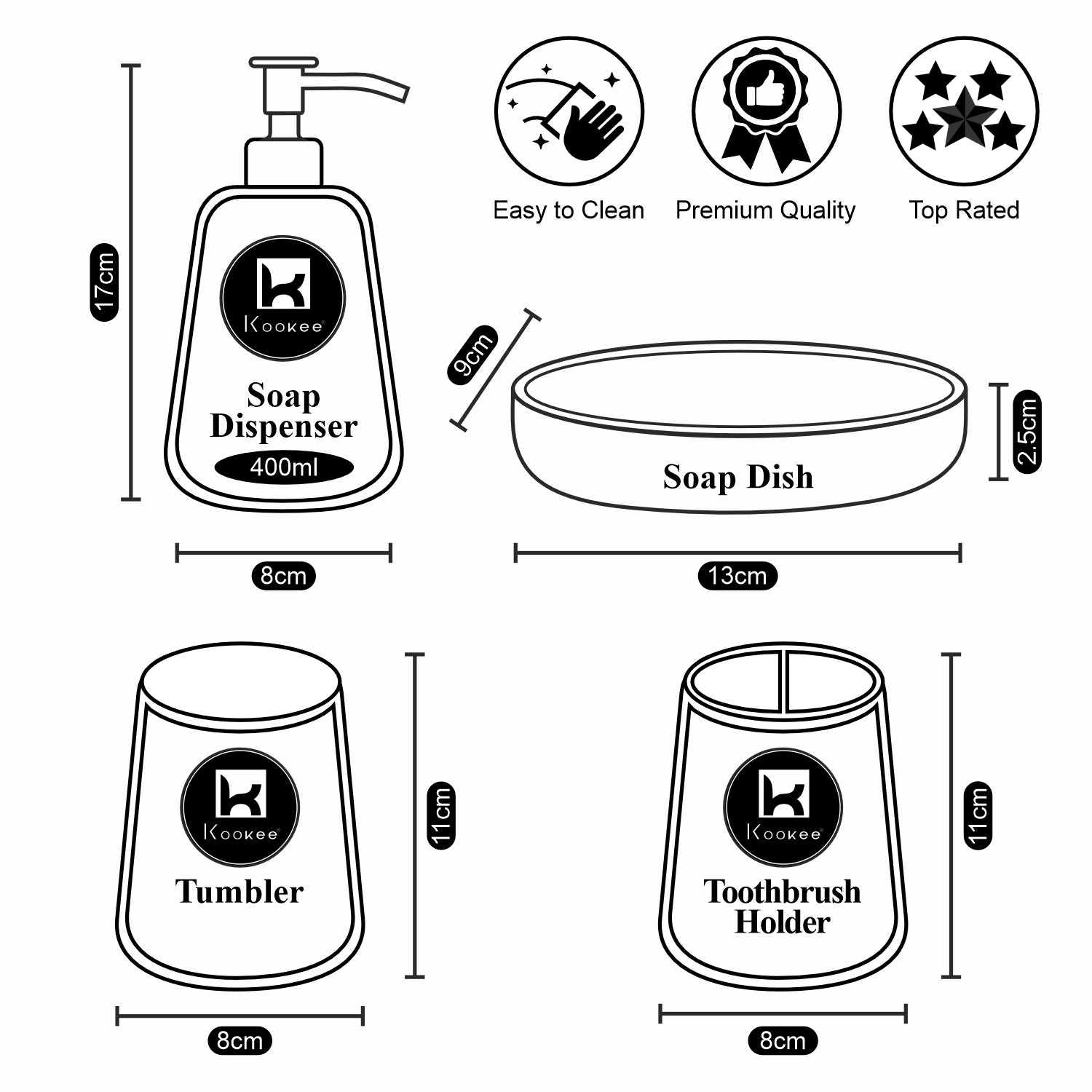 17cm

Kookee

Soap Dispenser

400ml

8cm

Easy to Clean

Premium Quality

Top Rated

9cm

Soap Dish

2.5cm

13cm

Kookee

Tumbler

11cm

8cm

Kookee

Toothbrush Holder

11cm

8cm