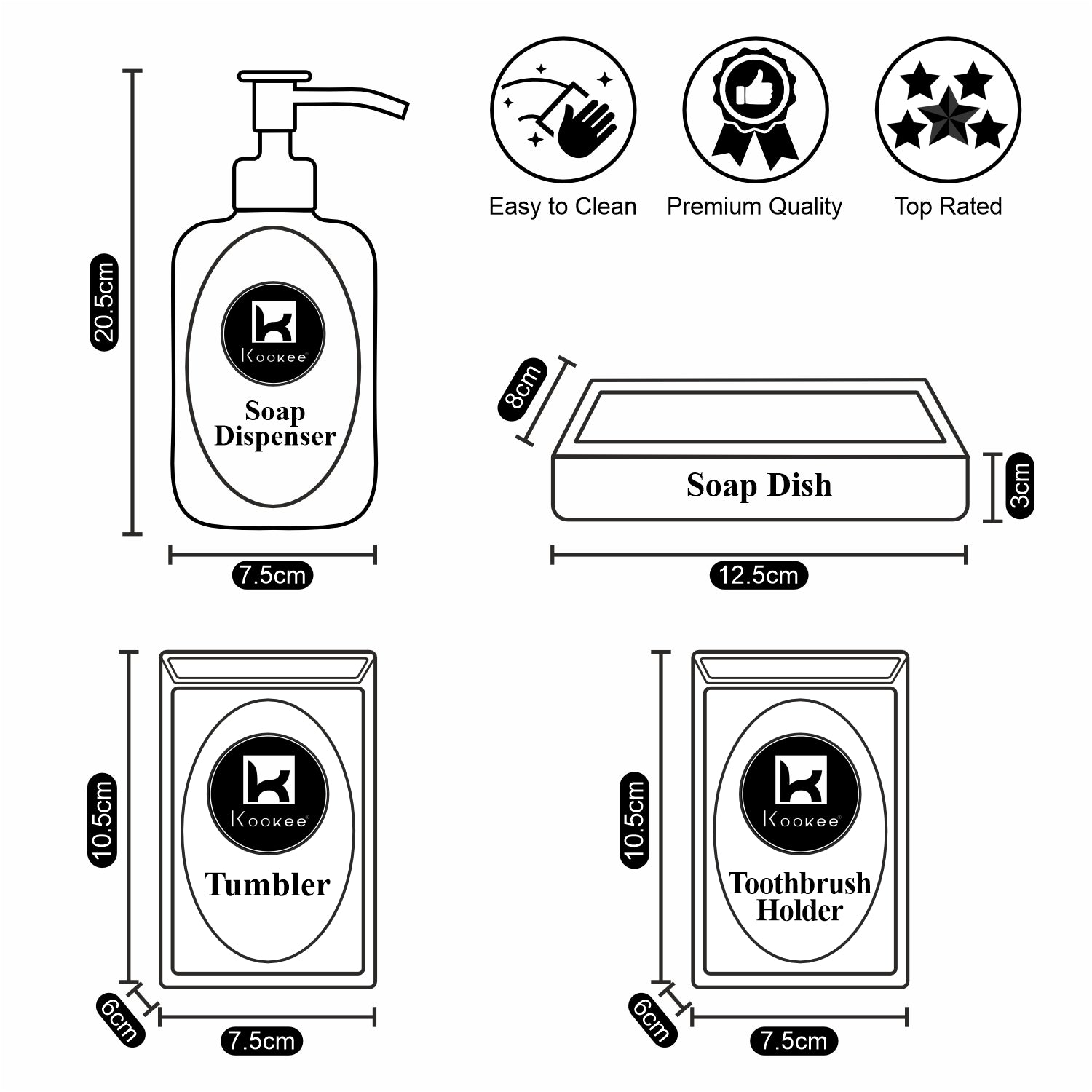 20.5cm

Kookee

Soap Dispenser

7.5cm

Easy to Clean

Premium Quality

Top Rated

8cm

Soap Dish

3cm

12.5cm

10.5cm

Kookee

Tumbler

6cm

7.5cm

10.5cm

Kookee

Toothbrush Holder

6cm

7.5cm