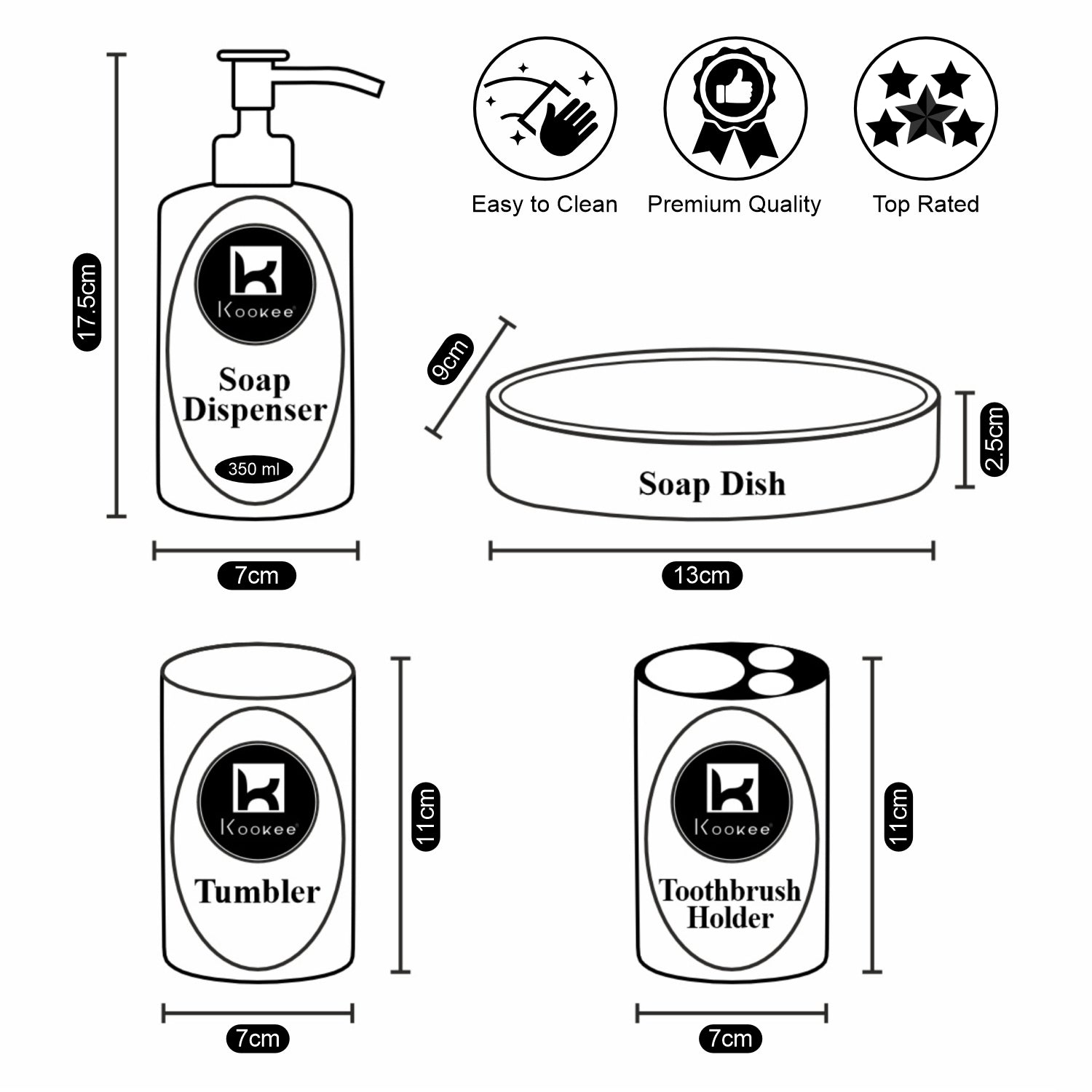 17.5cm

Kookee

Soap Dispenser

350 ml

7cm

Easy to Clean

Premium Quality

Top Rated

9cm

Soap Dish

2.5cm

13cm

Kookee

Tumbler

11cm

7cm

Kookee

Toothbrush Holder

11cm

7cm