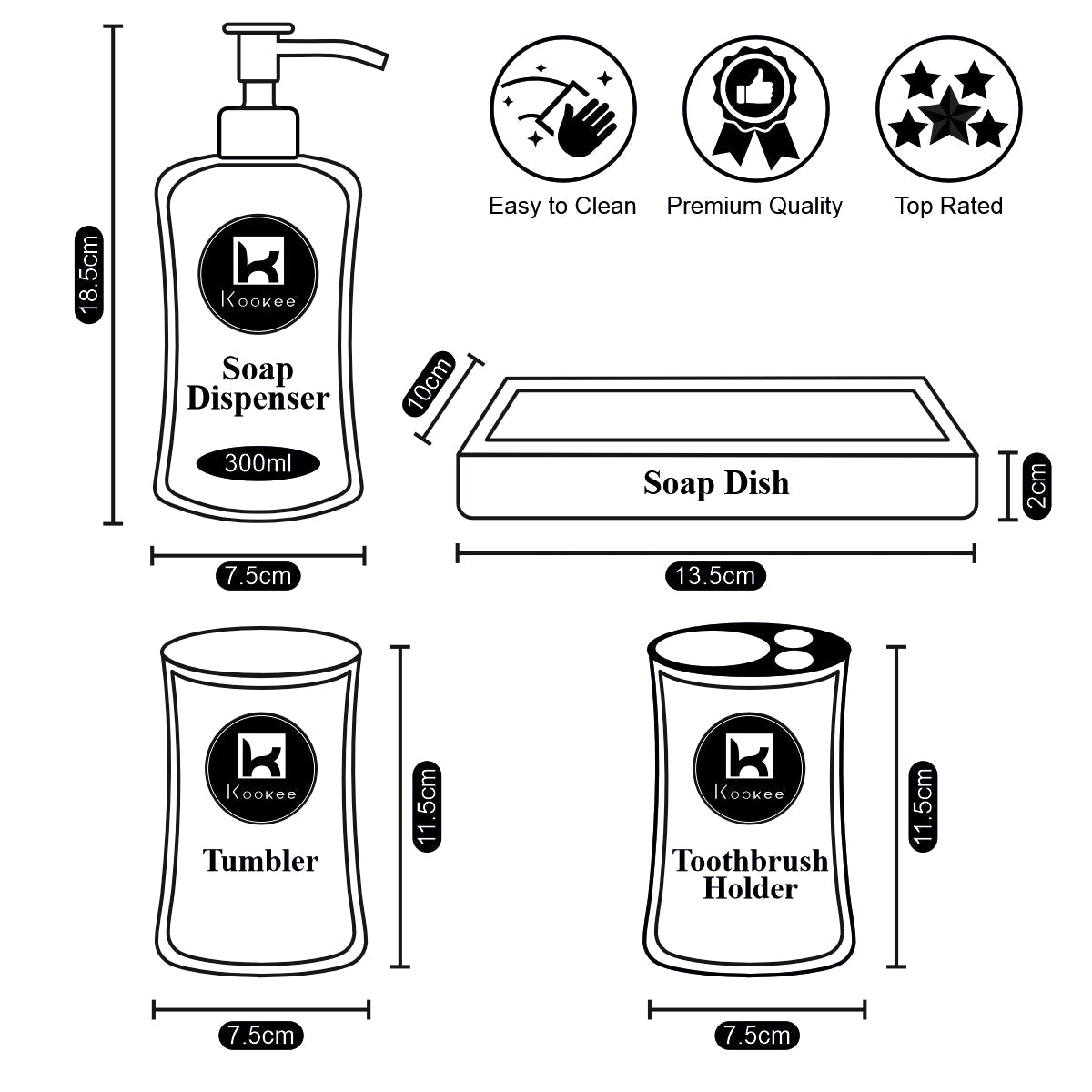 18.5cm

Kookee

Soap Dispenser

300ml

7.5cm

Easy to Clean

Premium Quality

Top Rated

10cm

Soap Dish

2cm

13.5cm

Kookee

Tumbler

11.5cm

7.5cm

Kookee

Toothbrush Holder

11.5cm

7.5cm