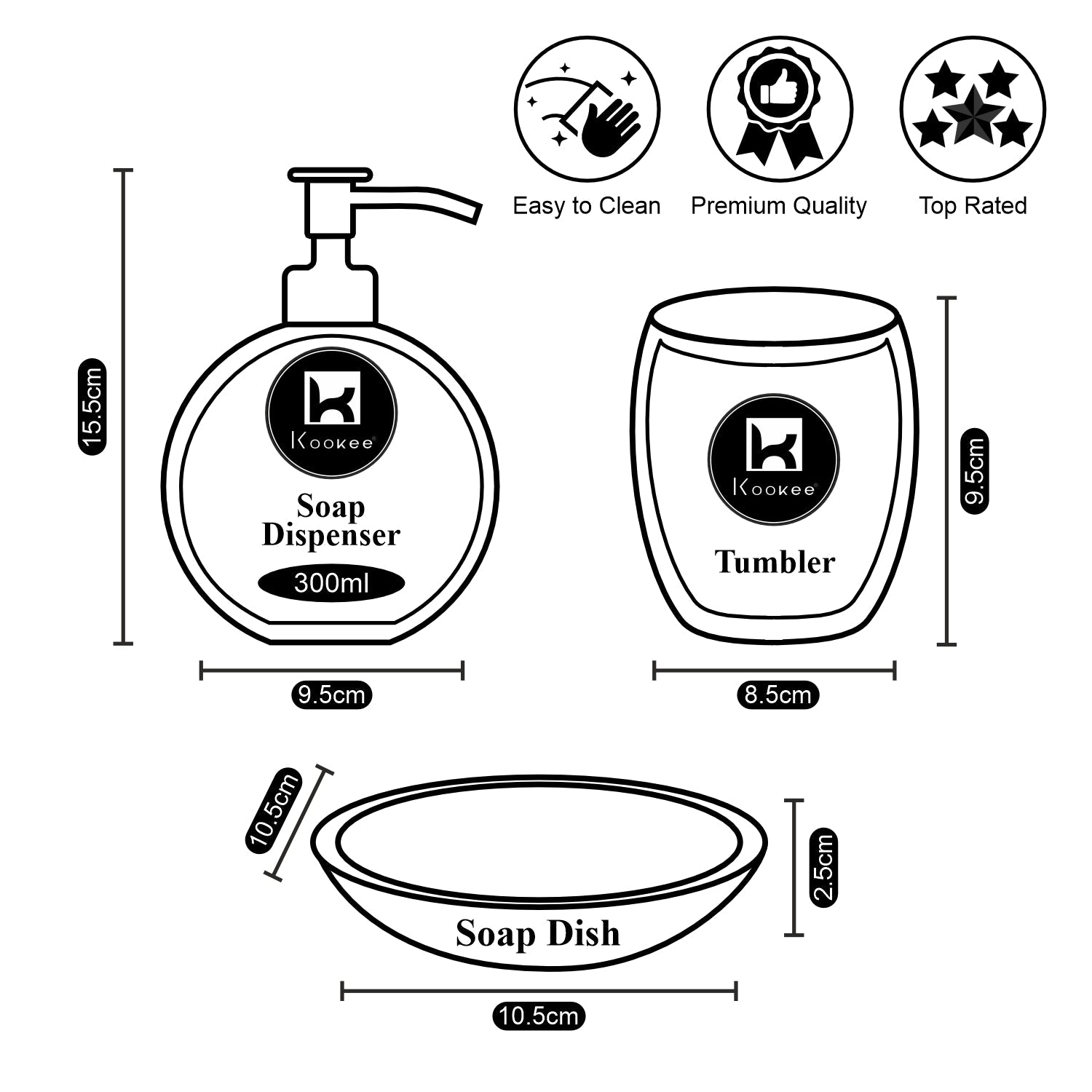 Easy to Clean

Premium Quality

Top Rated

15.5cm

Kookee

Soap Dispenser

300ml

9.5cm

Kookee

Tumbler

9.5cm

8.5cm

10.5cm

Soap Dish

2.5cm

10.5cm