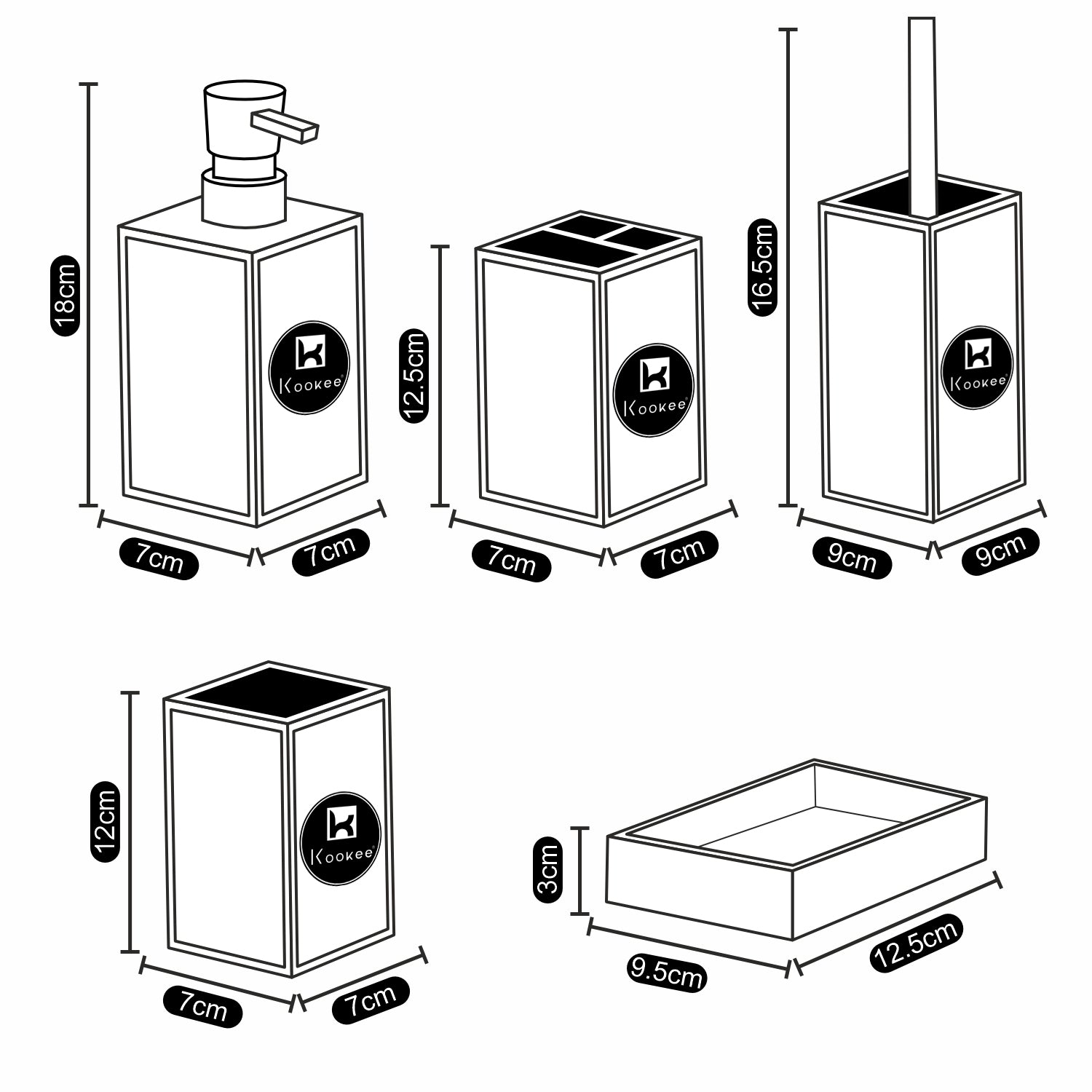 18cm
Kookee
7cm
7cm

12.5cm
Kookee
7cm
7cm

16.5cm
Kookee
9cm
9cm

12cm
Kookee
7cm
7cm

3cm
9.5cm
12.5cm