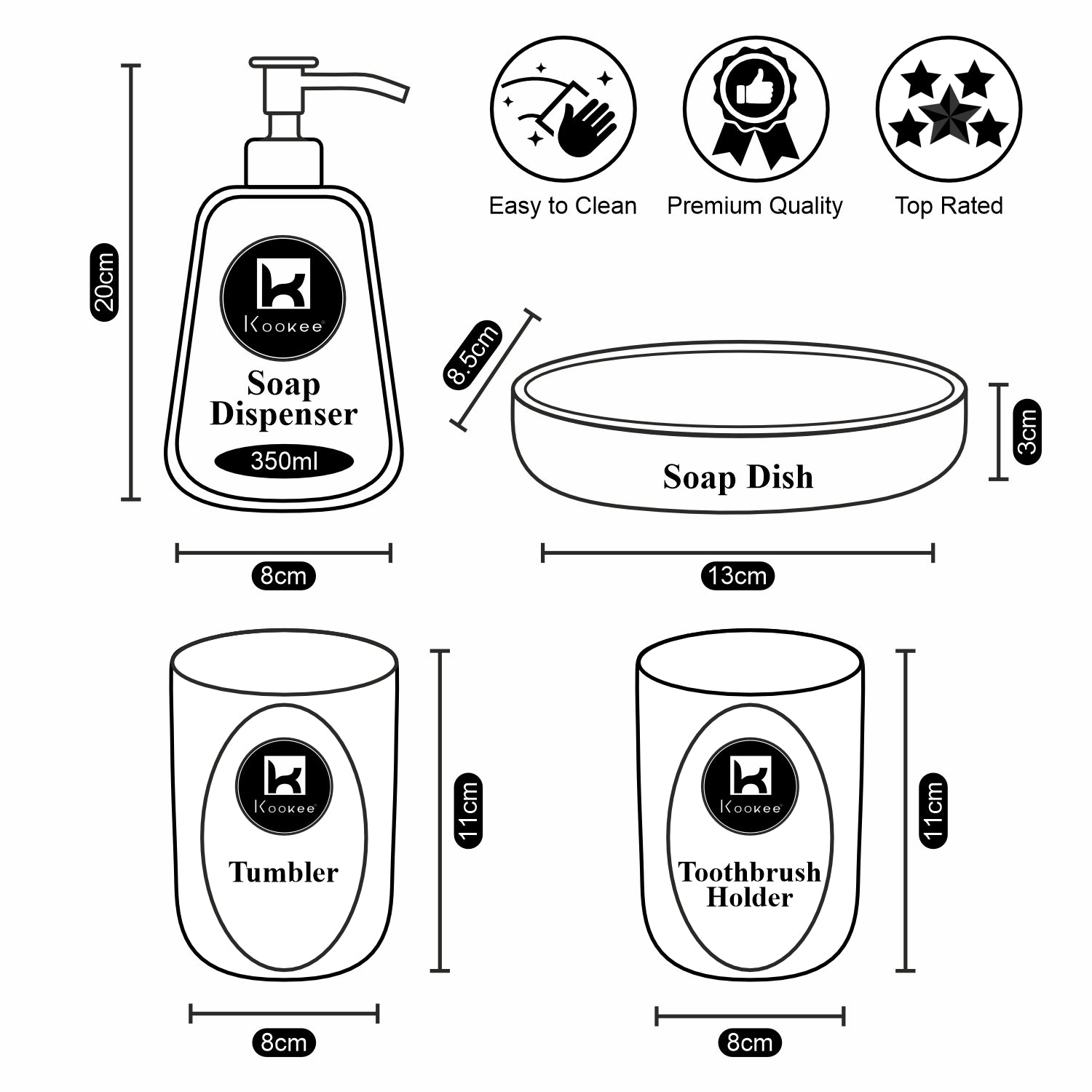 Easy to Clean
Premium Quality
Top Rated

20cm

Kookee

Soap Dispenser

350ml

8cm

8.5cm

Soap Dish

3cm

13cm

Kookee

Tumbler

11cm

8cm

Kookee

Toothbrush Holder

11cm

8cm