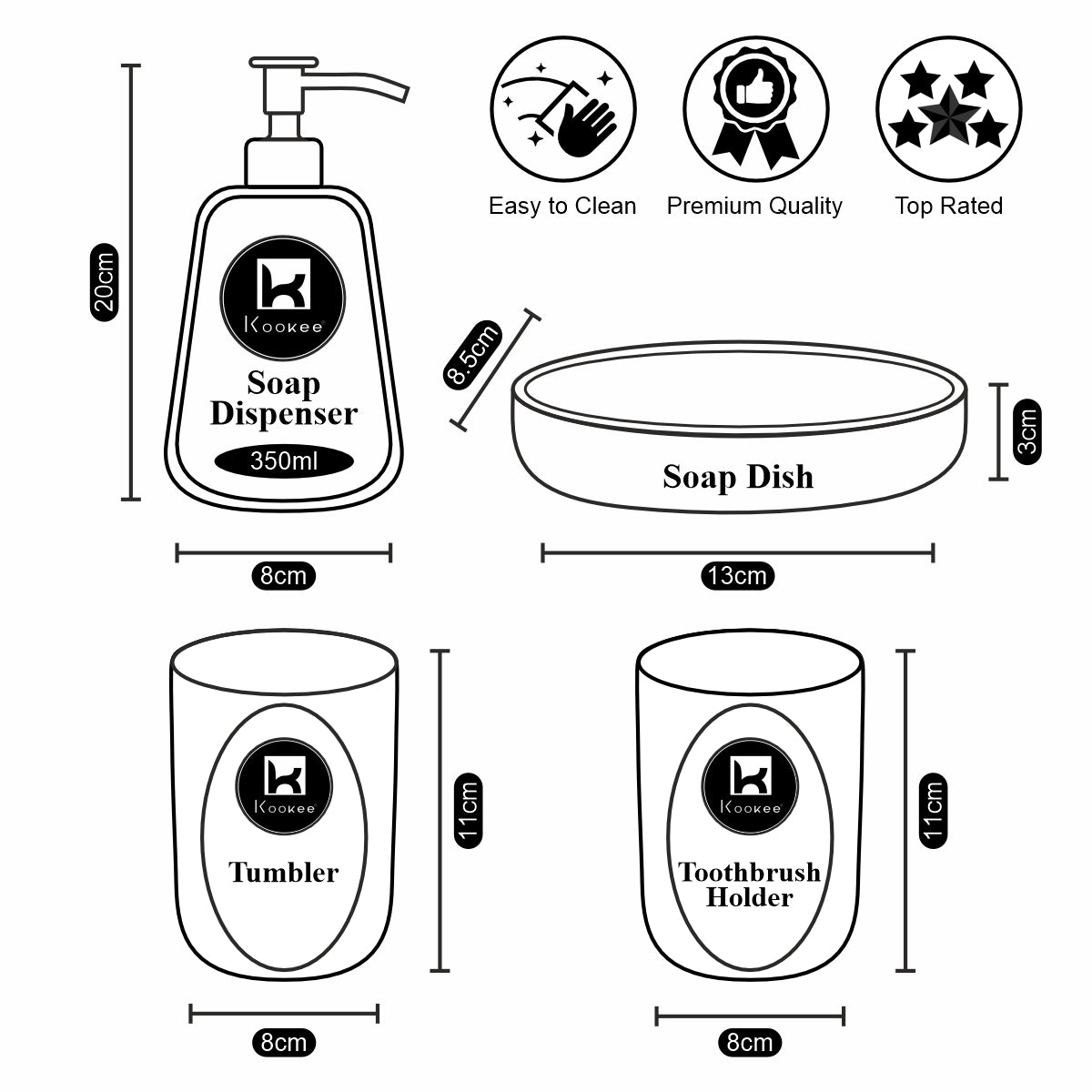 Easy to Clean
Premium Quality
Top Rated

20cm

Kookee
Soap Dispenser
350ml

8cm

8.5cm

Soap Dish

3cm

13cm

Kookee
Tumbler

11cm

8cm

Kookee
Toothbrush Holder

11cm

8cm