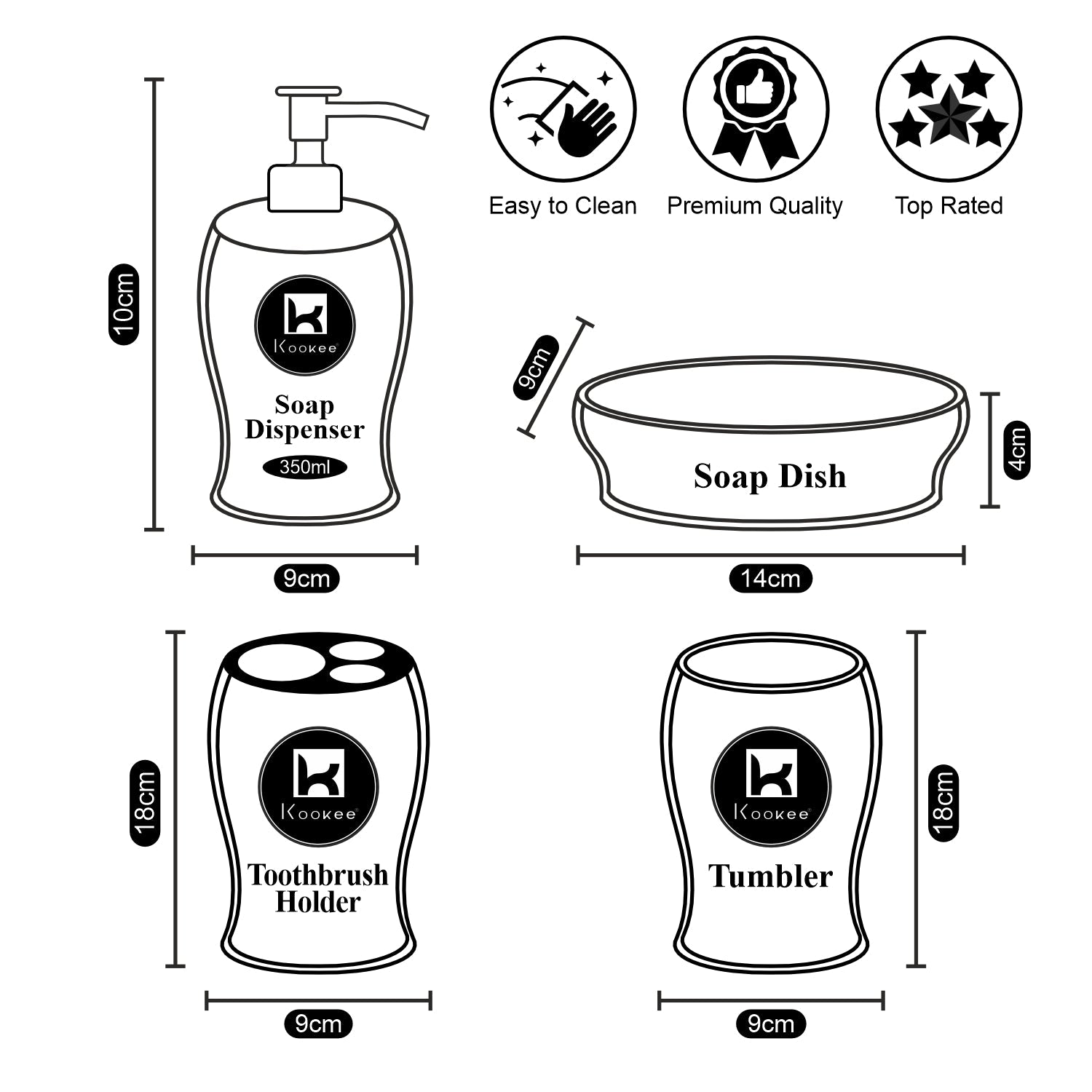 Easy to Clean
Premium Quality
Top Rated

10cm

Kookee

Soap Dispenser

350ml

9cm

9cm

Soap Dish

4cm

14cm

18cm

Kookee

Toothbrush Holder

9cm

Kookee

Tumbler

18cm

9cm