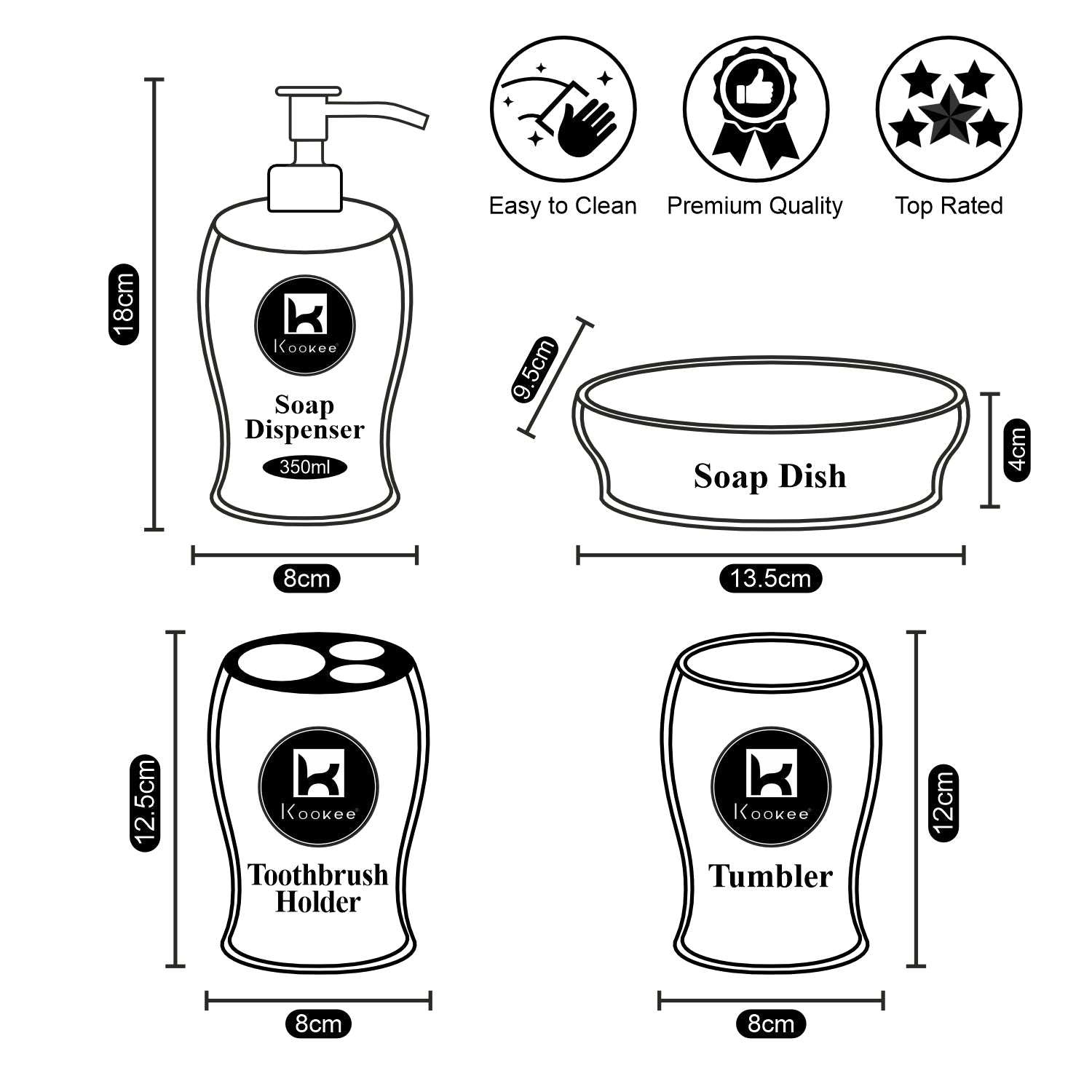 Easy to Clean

Premium Quality

Top Rated

18cm

Kookee

Soap Dispenser

350ml

8cm

9.5cm

Soap Dish

4cm

13.5cm

12.5cm

Kookee

Toothbrush Holder

8cm

Kookee

Tumbler

12cm

8cm