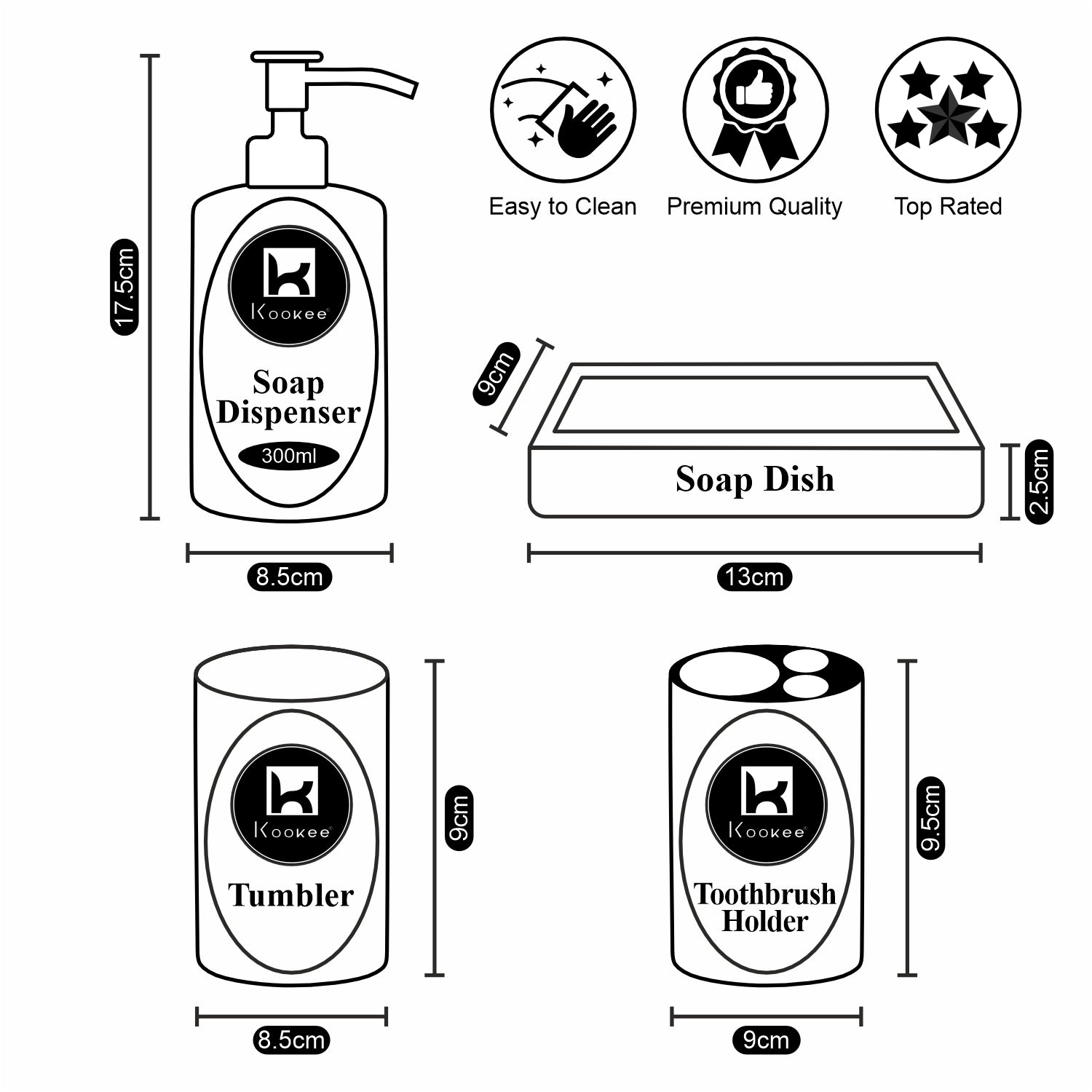 17.5cm

Kookee

Soap Dispenser

300ml

8.5cm

Easy to Clean

Premium Quality

Top Rated

9cm

Soap Dish

2.5cm

13cm

Kookee

Tumbler

9cm

8.5cm

Kookee

Toothbrush Holder

9.5cm

9cm