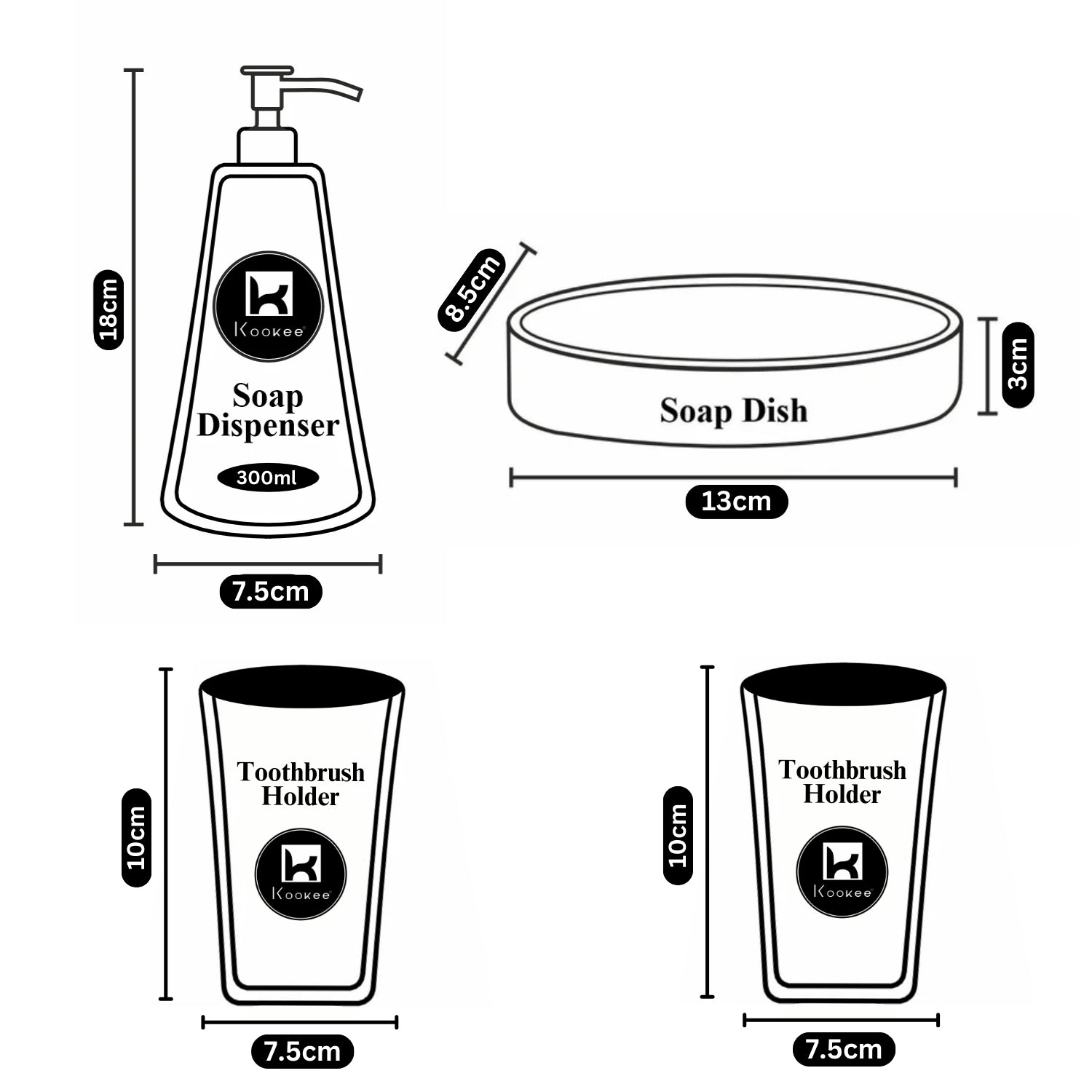 18cm

Kookee

Soap Dispenser

300ml

7.5cm

8.5cm

Soap Dish

3cm

13cm

10cm

Toothbrush Holder

Kookee

7.5cm

10cm

Toothbrush Holder

Kookee

7.5cm