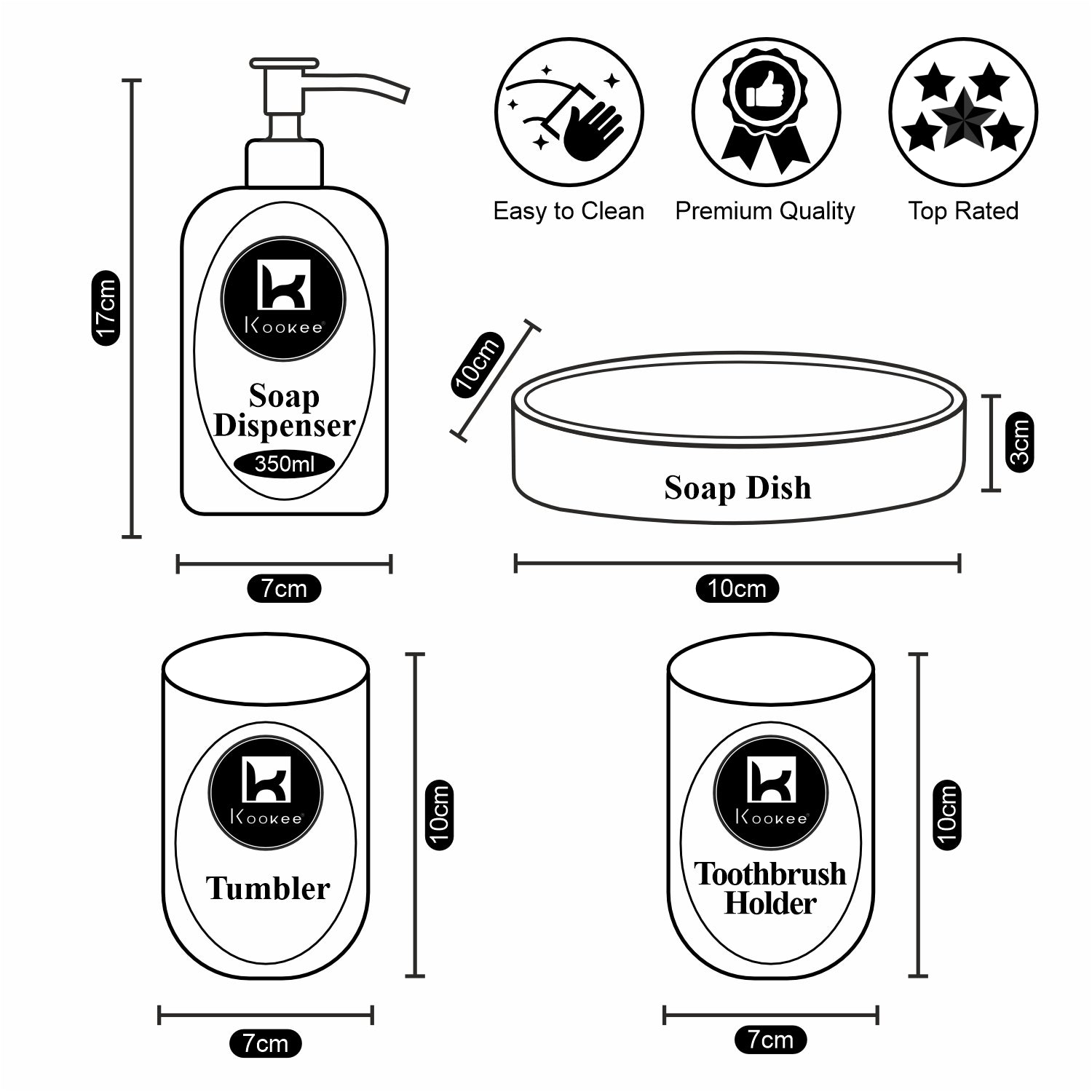 Easy to Clean

Premium Quality

Top Rated

17cm

Kookee

Soap Dispenser

350ml

7cm

10cm

Soap Dish

3cm

10cm

Kookee

Tumbler

10cm

7cm

Kookee

Toothbrush Holder

10cm

7cm