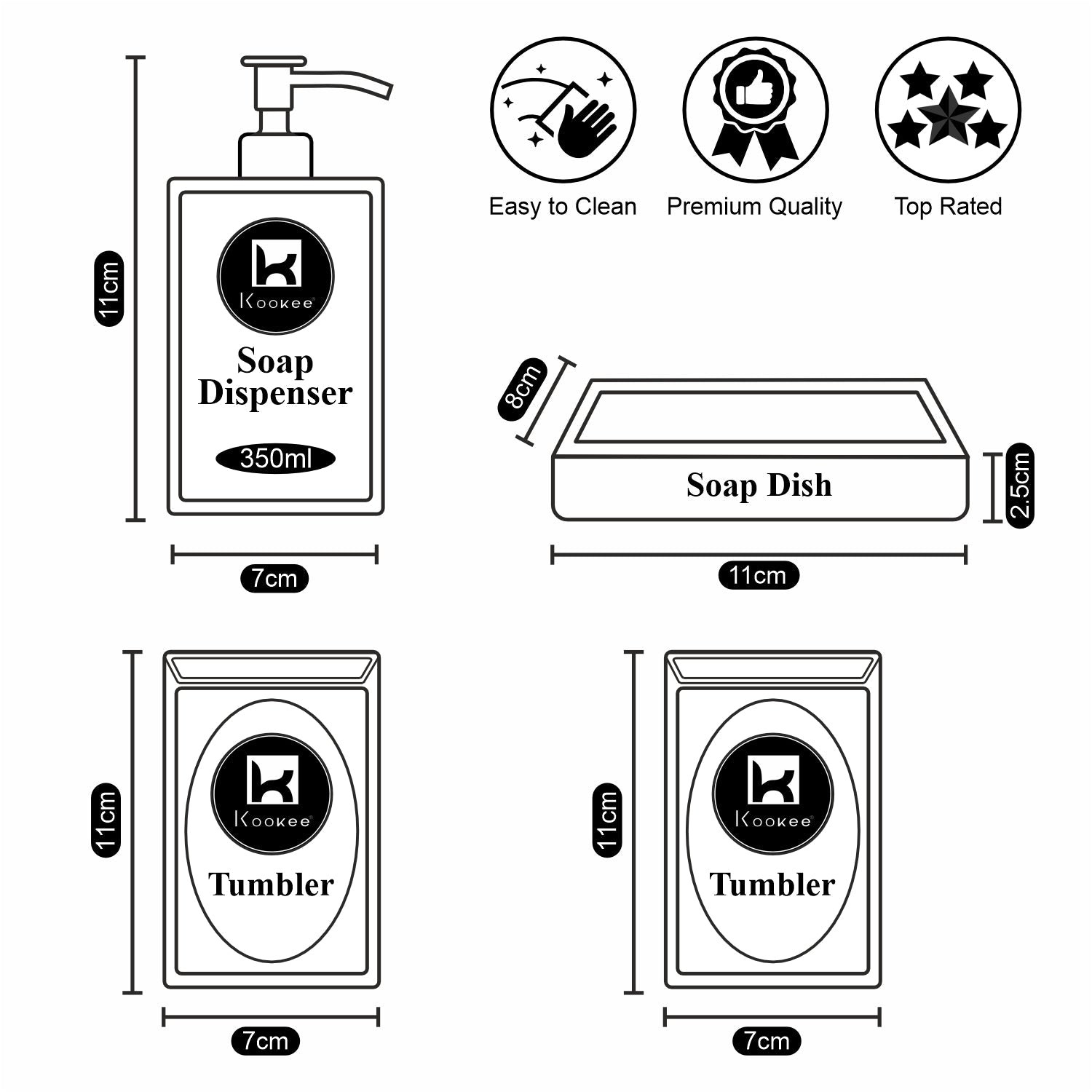 11cm

Kookee

Soap Dispenser

350ml

7cm

Easy to Clean

Premium Quality

Top Rated

8cm

Soap Dish

2.5cm

11cm

11cm

Kookee

Tumbler

7cm

11cm

Kookee

Tumbler

7cm