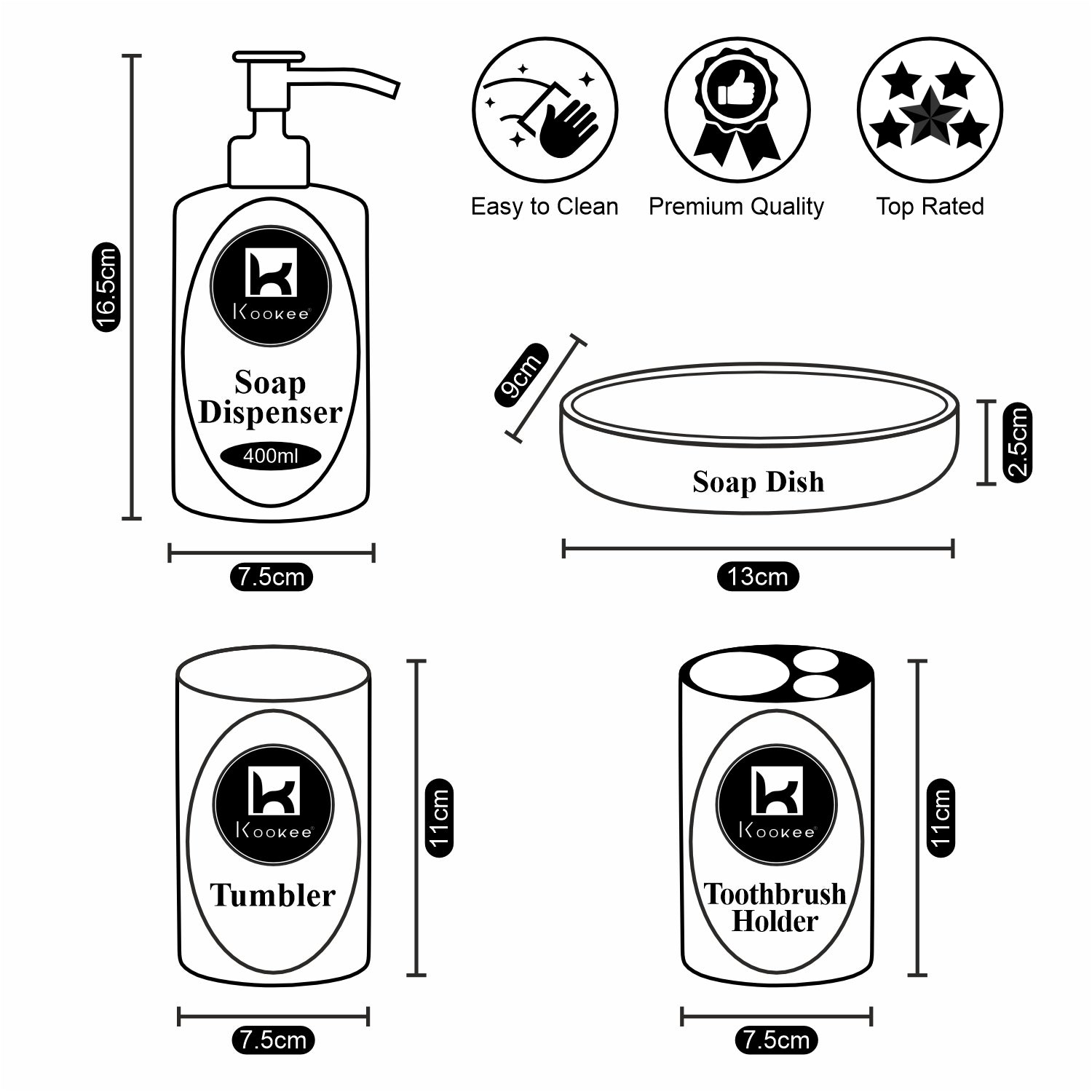 16.5cm

Kookee

Soap Dispenser

400ml

7.5cm

Easy to Clean

Premium Quality

Top Rated

9cm

Soap Dish

2.5cm

13cm

Kookee

Tumbler

11cm

7.5cm

Kookee

Toothbrush Holder

11cm

7.5cm