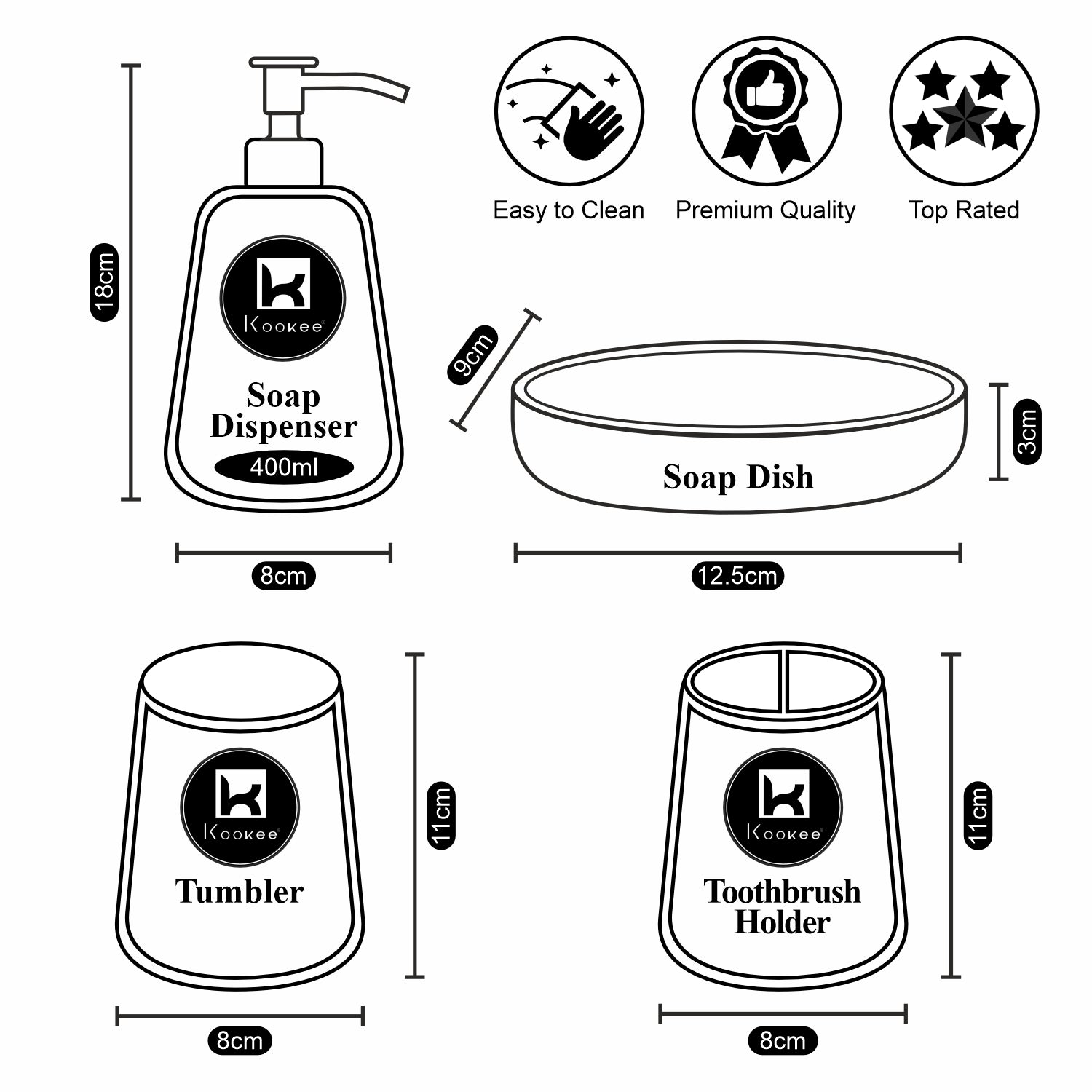 18cm

Kookee

Soap Dispenser

400ml

8cm

Easy to Clean

Premium Quality

Top Rated

9cm

Soap Dish

3cm

12.5cm

Kookee

Tumbler

11cm

8cm

Kookee

Toothbrush Holder

11cm

8cm