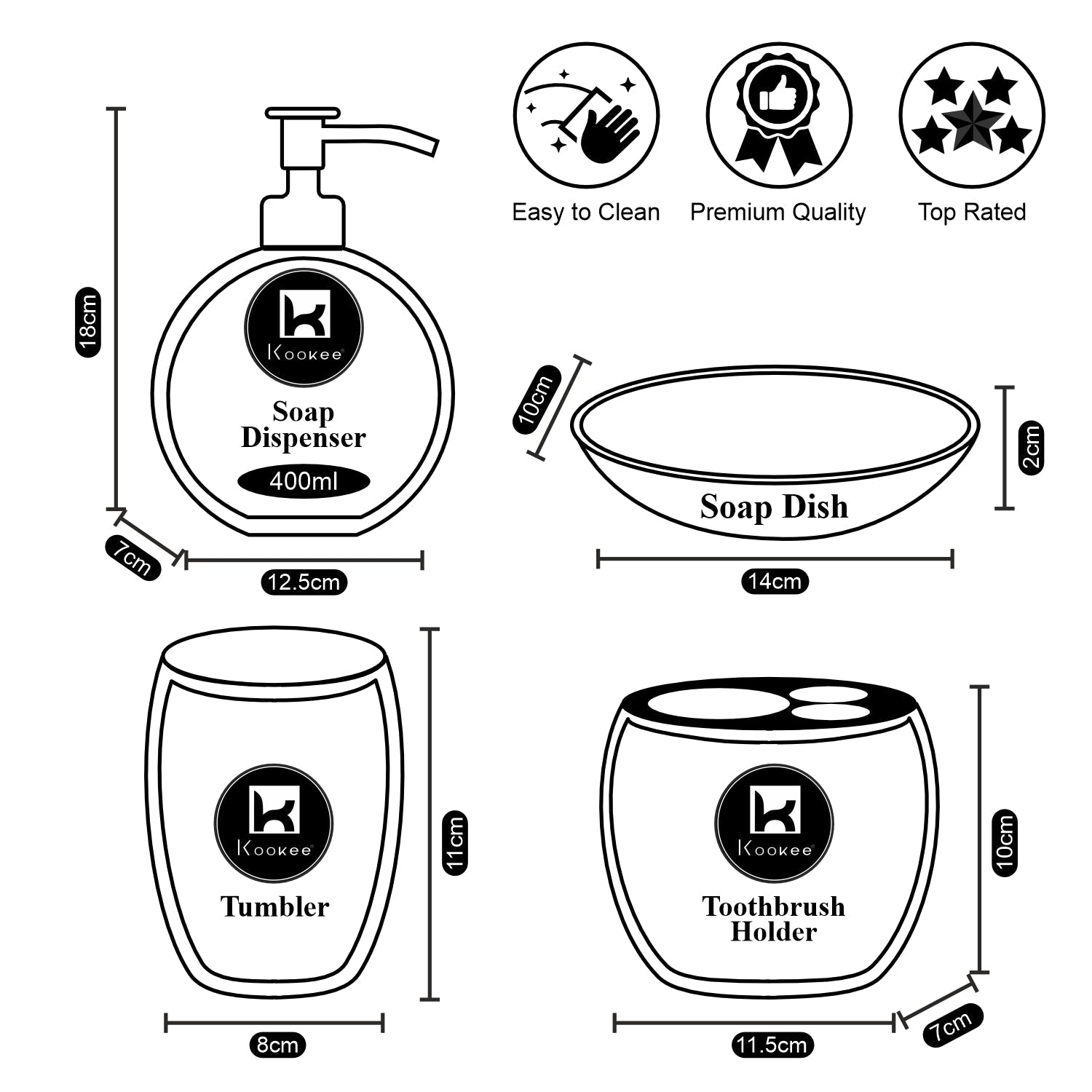 Easy to Clean

Premium Quality

Top Rated

18cm

Kookee

Soap Dispenser

400ml

7cm

12.5cm

10cm

Soap Dish

2cm

14cm

Kookee

Tumbler

11cm

8cm

Kookee

Toothbrush Holder

10cm

11.5cm

7cm