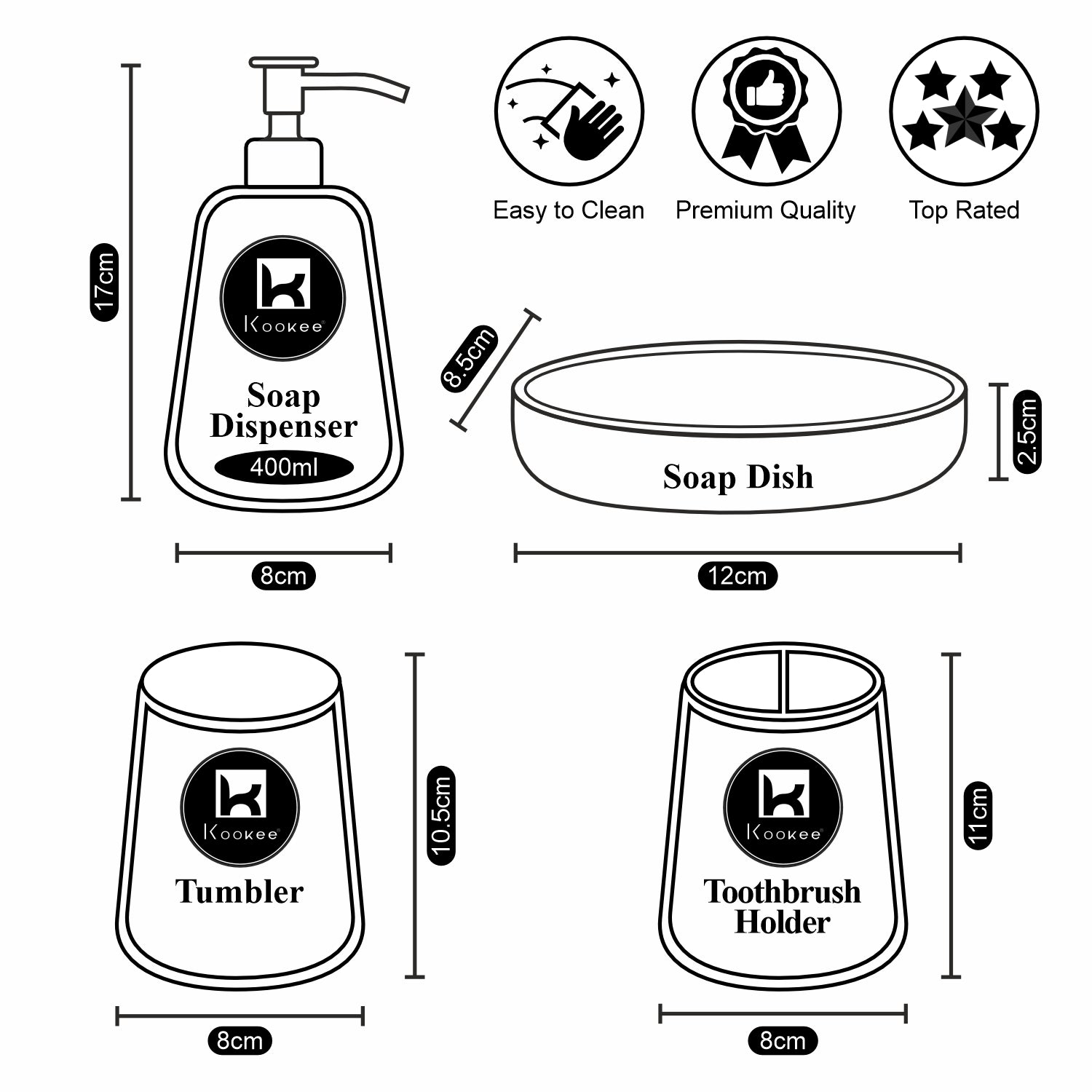 17cm

Kookee

Soap Dispenser

400ml

8cm

Easy to Clean

Premium Quality

Top Rated

8.5cm

Soap Dish

2.5cm

12cm

Kookee

Tumbler

10.5cm

8cm

Kookee

Toothbrush Holder

11cm

8cm